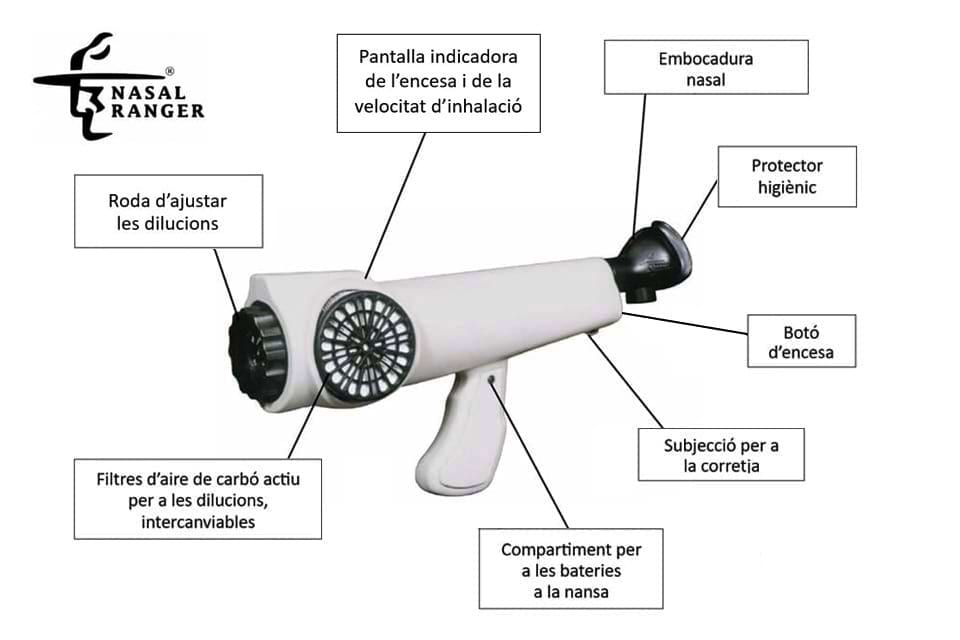 NASAL RANGER®

Pantalla indicadora de l'encesa i de la velocitat d'inhalació

Embocadura nasal

Protector higiènic

Roda d'ajustar les dilucions

Botó d'encesa

Subjecció per a la corretja

Filtres d'aire de carbó actiu per a les dilucions, intercanviables

Compartiment per a les bateries a la nansa